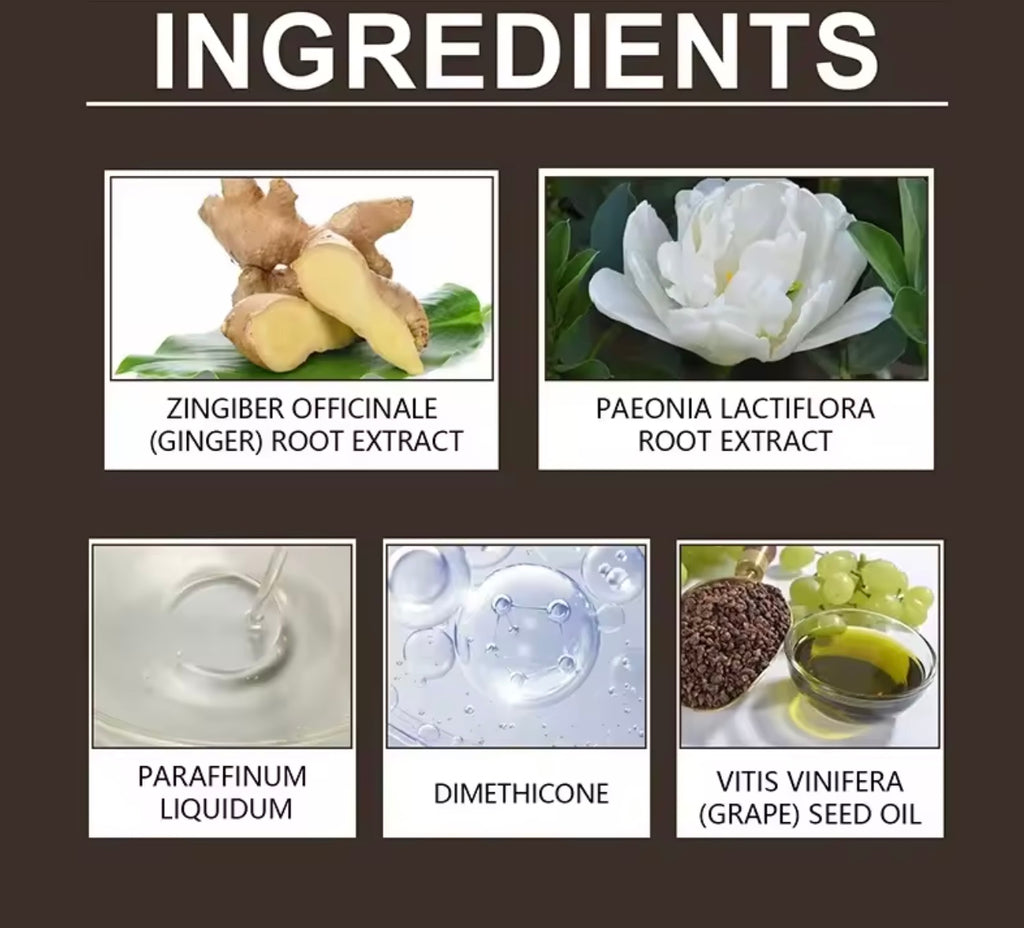 INGREDIENTS

ZINGIBER OFFICINALE (GINGER) ROOT EXTRACT

PAEONIA LACTIFLORA ROOT EXTRACT

PARAFFINUM LIQUIDUM

DIMETHICONE

VITIS VINIFERA (GRAPE) SEED OIL